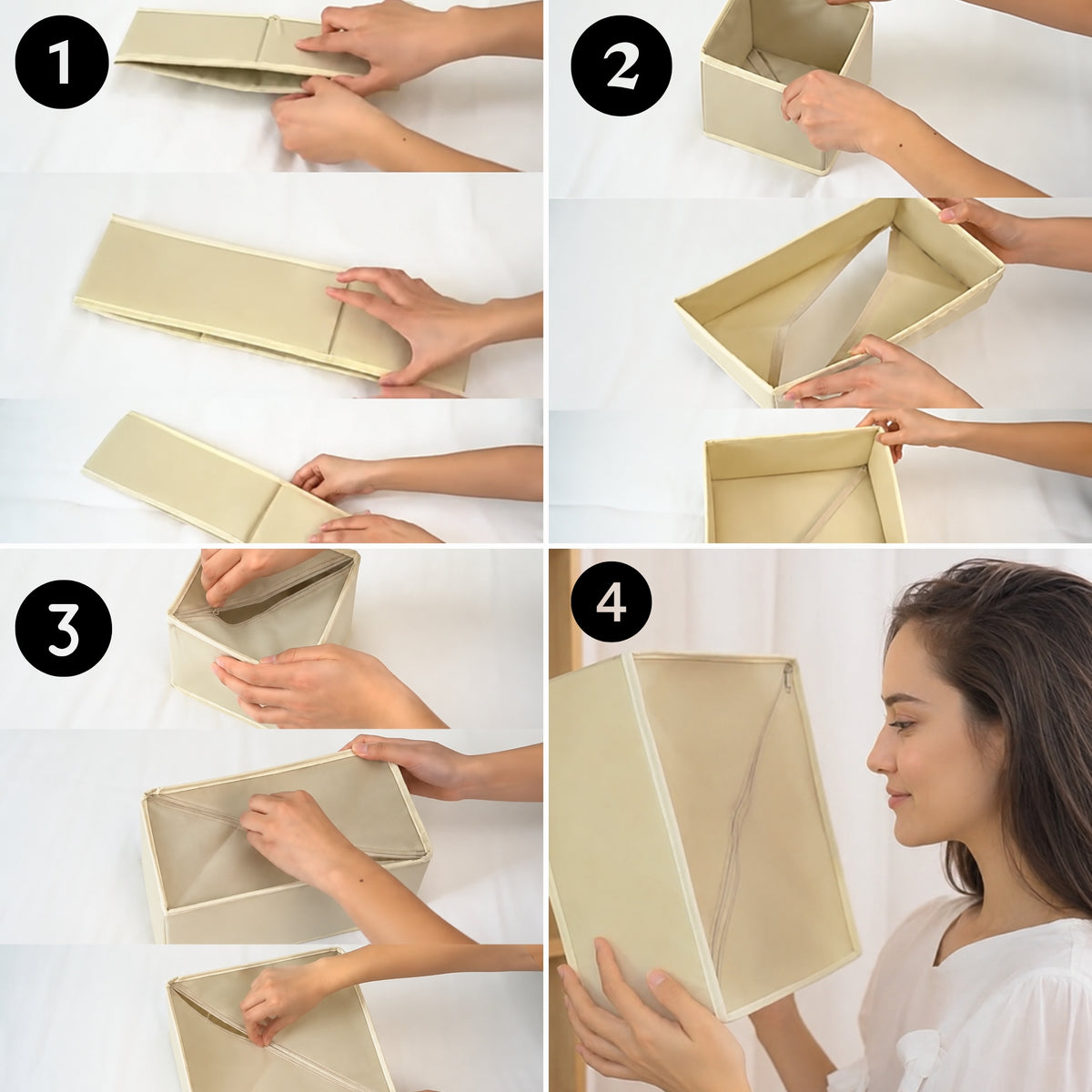 1

2

3

4